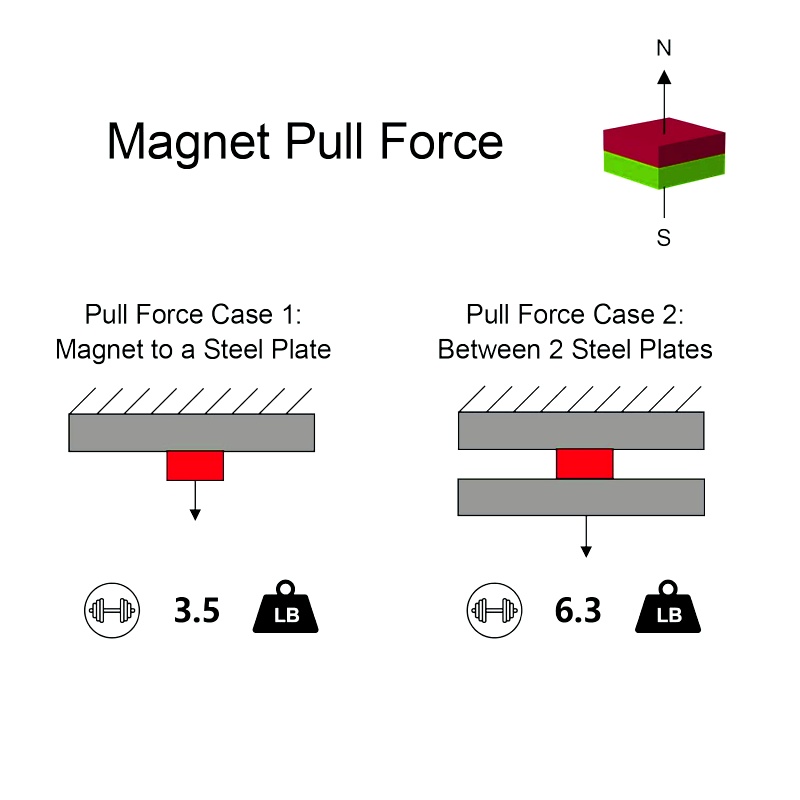 Magnet Pull Force

N

S

Pull Force Case 1:
Magnet to a Steel Plate

3.5 LB

Pull Force Case 2:
Between 2 Steel Plates

6.3 LB