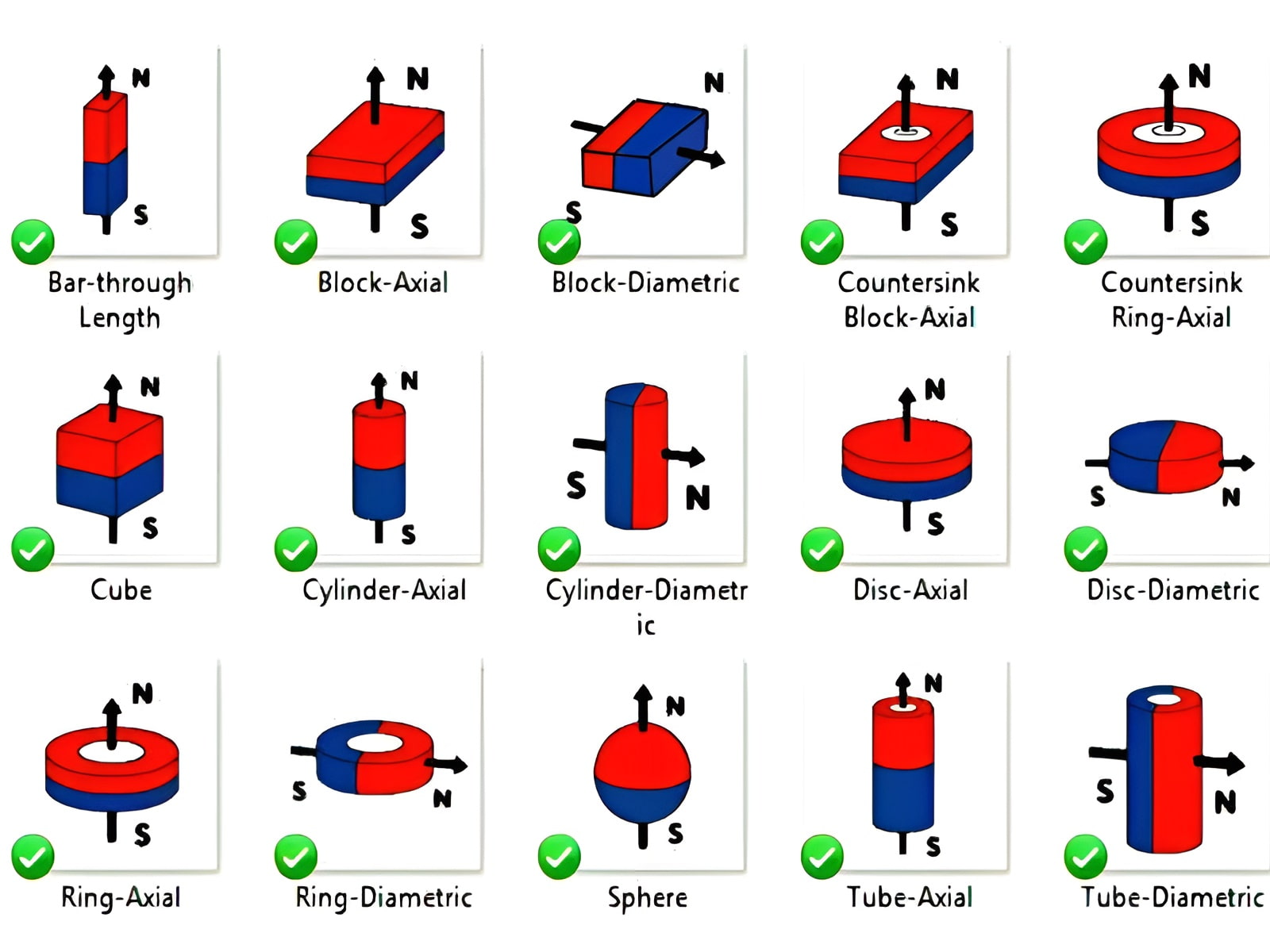 N
S
Bar-through Length

N
S
Block-Axial

N
S
Block-Diametric

N
S
Countersink Block-Axial

N
S
Countersink Ring-Axial

N
S
Cube

N
S
Cylinder-Axial

S
N
Cylinder-Diametric

N
S
Disc-Axial

S
N
Disc-Diametric

N
S
Ring-Axial

S
N
Ring-Diametric

N
S
Sphere

N
S
Tube-Axial

S
N
Tube-Diametric