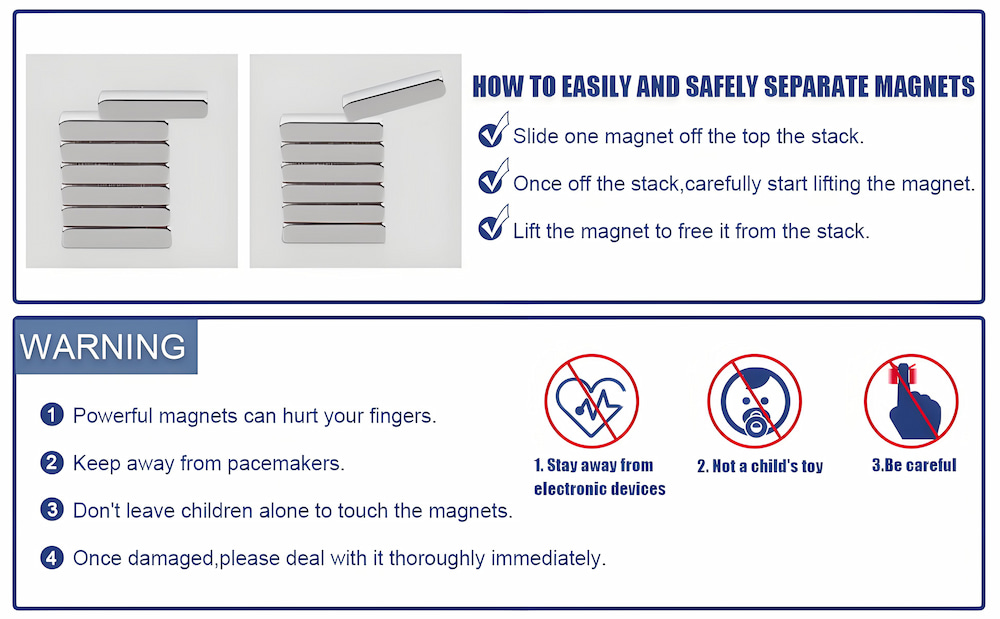 HOW TO EASILY AND SAFELY SEPARATE MAGNETS

Slide one magnet off the top the stack.

Once off the stack,carefully start lifting the magnet.

Lift the magnet to free it from the stack.

WARNING

1 Powerful magnets can hurt your fingers.

2 Keep away from pacemakers.

3 Don't leave children alone to touch the magnets.

4 Once damaged,please deal with it thoroughly immediately.

1. Stay away from electronic devices

2. Not a child's toy

3.Be careful