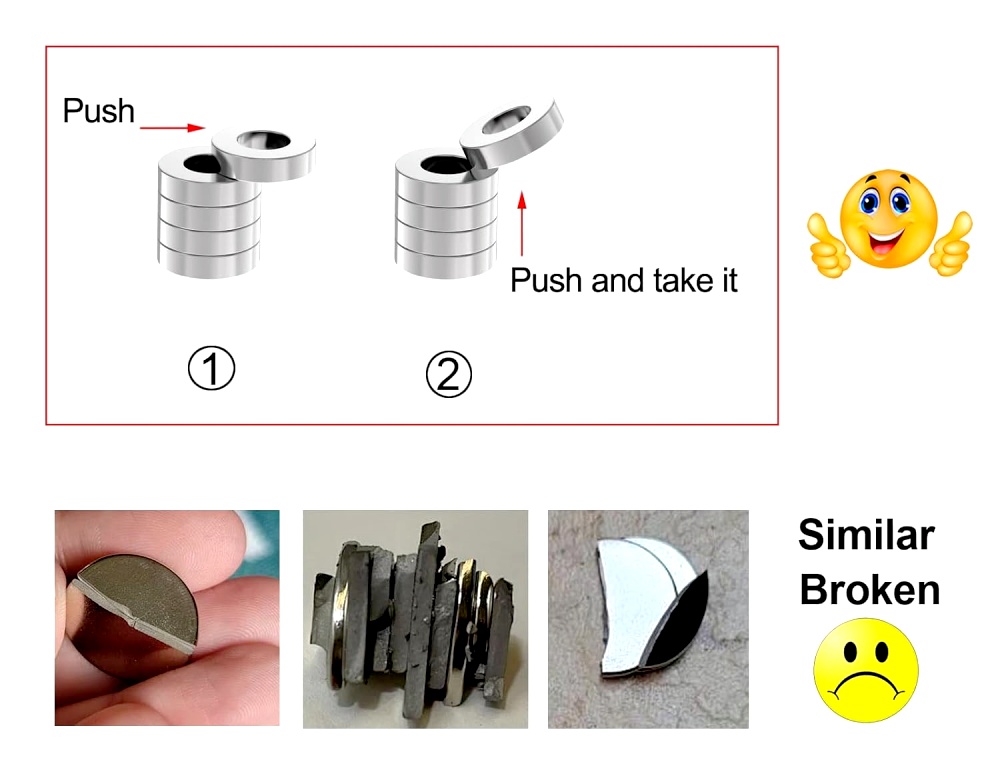 Push

Push and take it

①

②

Similar Broken