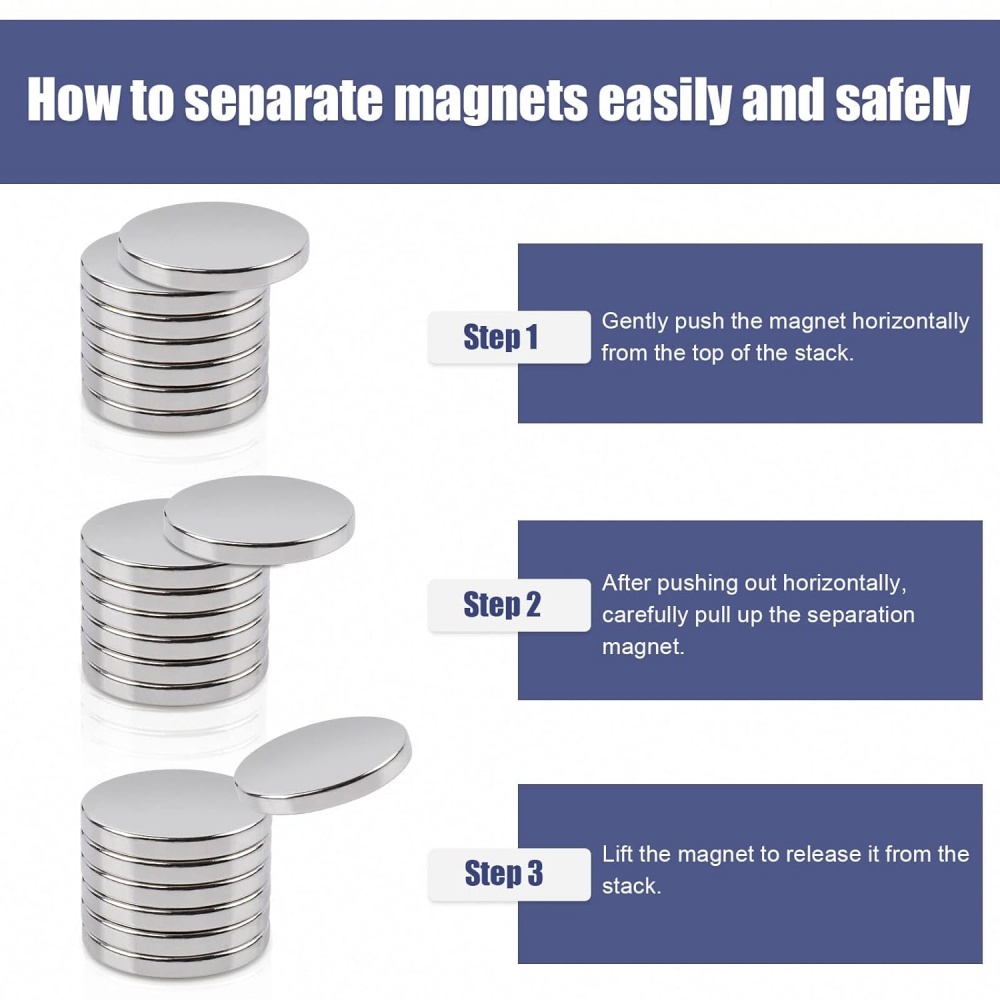 How to separate magnets easily and safely

Step 1

Gently push the magnet horizontally from the top of the stack.

Step 2

After pushing out horizontally, carefully pull up the separation magnet.

Step 3

Lift the magnet to release it from the stack.