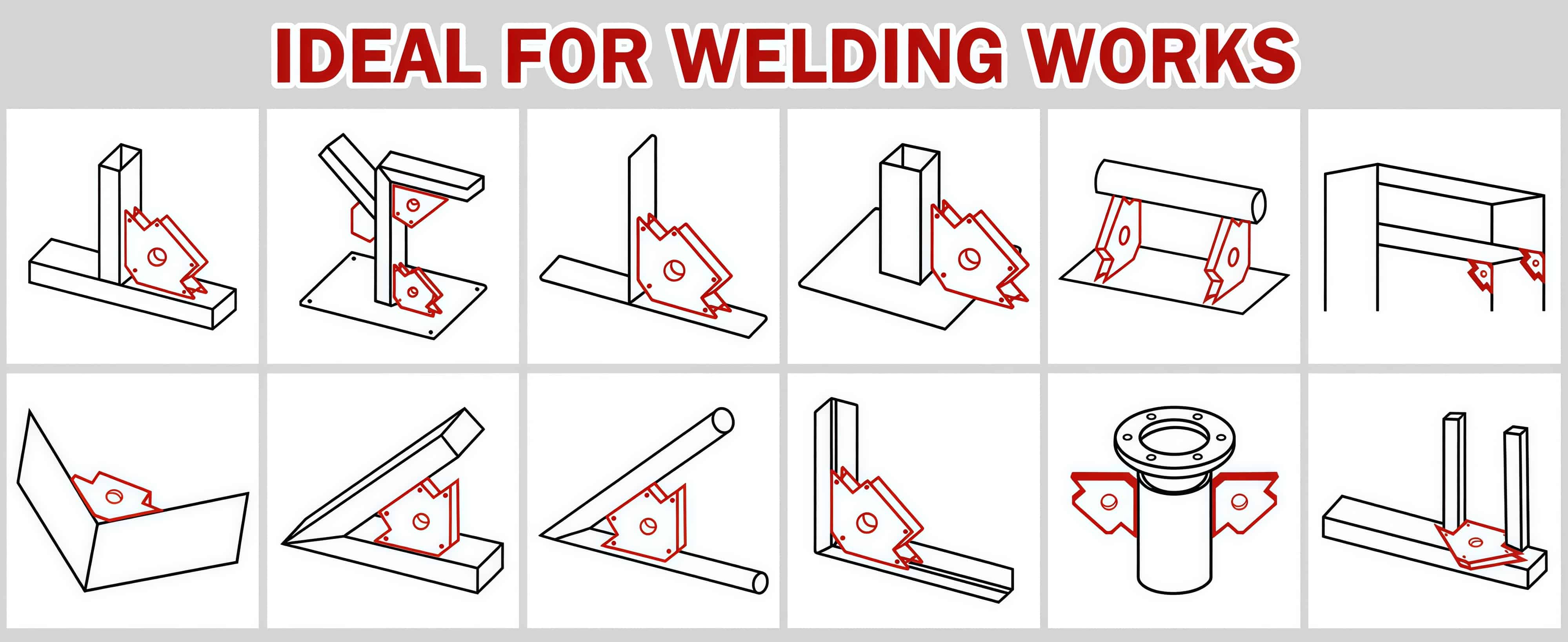 IDEAL FOR WELDING WORKS