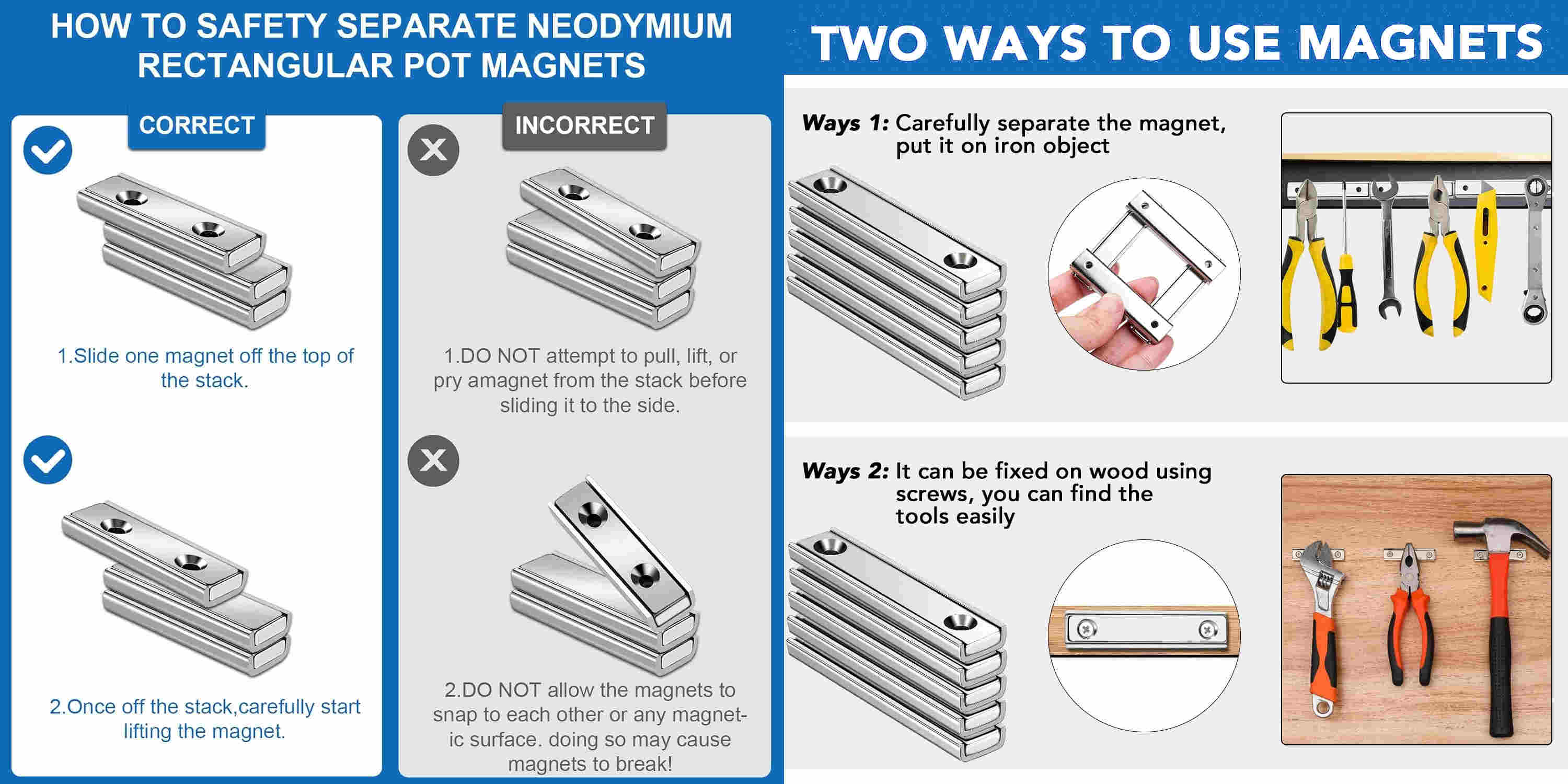 HOW TO SAFETY SEPARATE NEODYMIUM RECTANGULAR POT MAGNETS

CORRECT

1.Slide one magnet off the top of the stack.

2.Once off the stack,carefully start lifting the magnet.

INCORRECT

1.DO NOT attempt to pull, lift, or pry amagnet from the stack before sliding it to the side.

2.DO NOT allow the magnets to snap to each other or any magnetic surface. doing so may cause magnets to break!

TWO WAYS TO USE MAGNETS

Ways 1: Carefully separate the magnet, put it on iron object

Ways 2: It can be fixed on wood using screws, you can find the tools easily