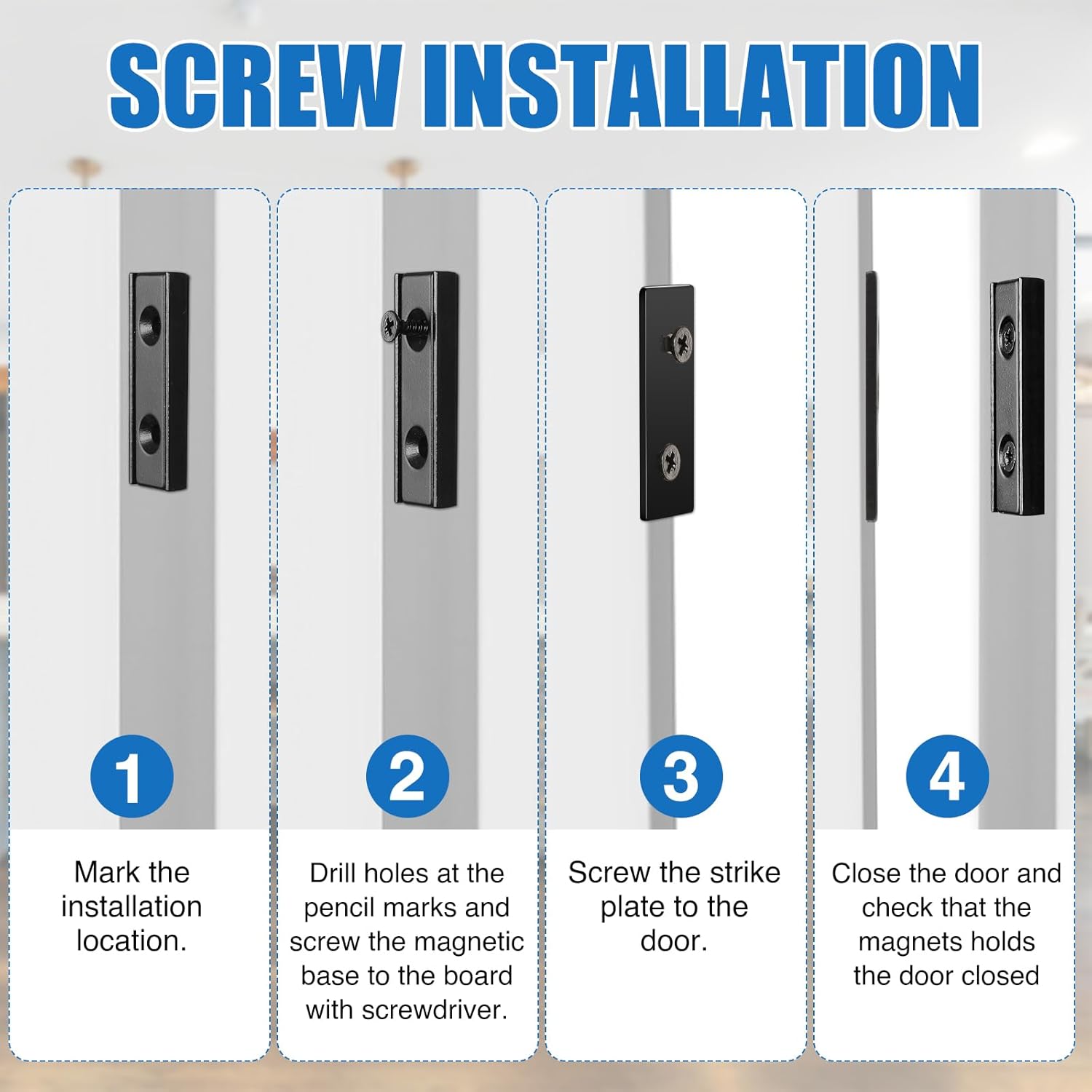 SCREW INSTALLATION

1

Mark the installation location.

2

Drill holes at the pencil marks and screw the magnetic base to the board with screwdriver.

3

Screw the strike plate to the door.

4

Close the door and check that the magnets holds the door closed